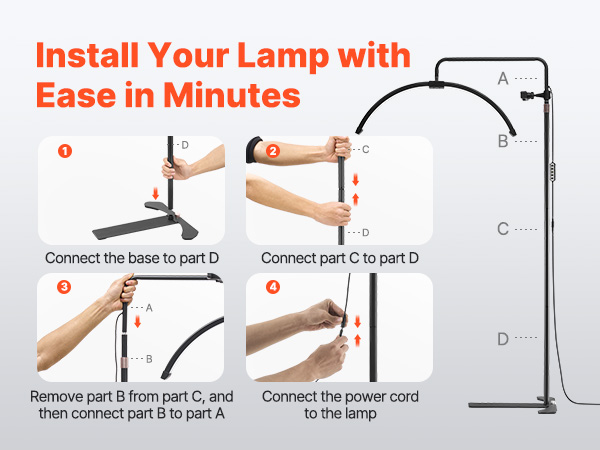 Install Your Lamp with Ease in Minutes

1
D
Connect the base to part D

2
C
D
Connect part C to part D

3
A
B
Remove part B from part C, and then connect part B to part A

4
Connect the power cord to the lamp

A
B
C
D