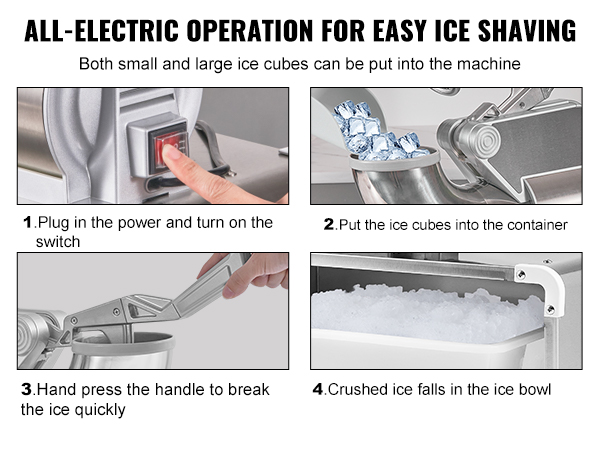 ALL-ELECTRIC OPERATION FOR EASY ICE SHAVING

Both small and large ice cubes can be put into the machine

1.Plug in the power and turn on the switch

2.Put the ice cubes into the container

3.Hand press the handle to break the ice quickly

4.Crushed ice falls in the ice bowl