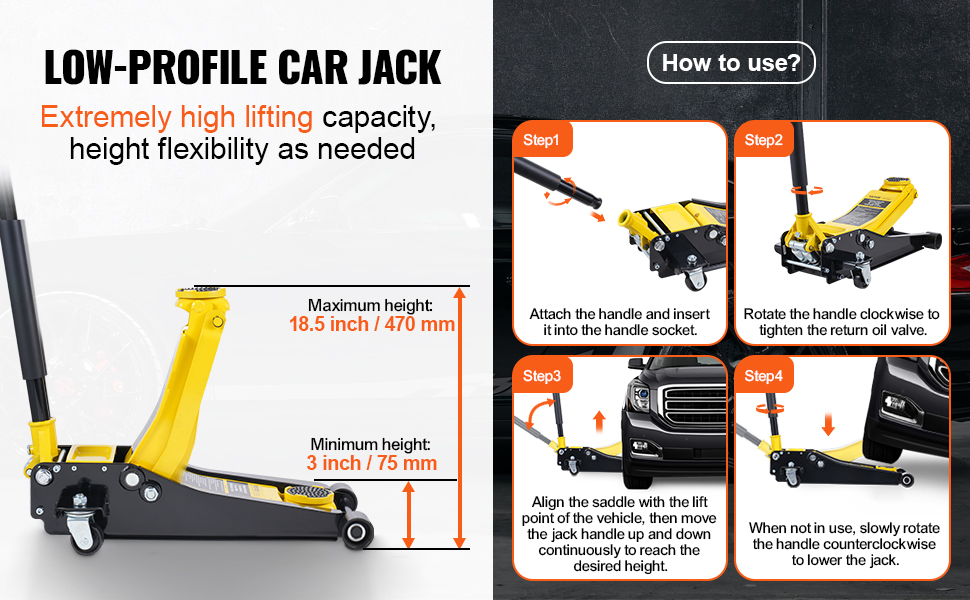 LOW-PROFILE CAR JACK

Extremely high lifting capacity, height flexibility as needed

Maximum height:
18.5 inch / 470 mm

Minimum height:
3 inch / 75 mm

How to use?

Step1
Attach the handle and insert it into the handle socket.

Step2
Rotate the handle clockwise to tighten the return oil valve.

Step3
Align the saddle with the lift point of the vehicle, then move the jack handle up and down continuously to reach the desired height.

Step4
When not in use, slowly rotate the handle counterclockwise to lower the jack.