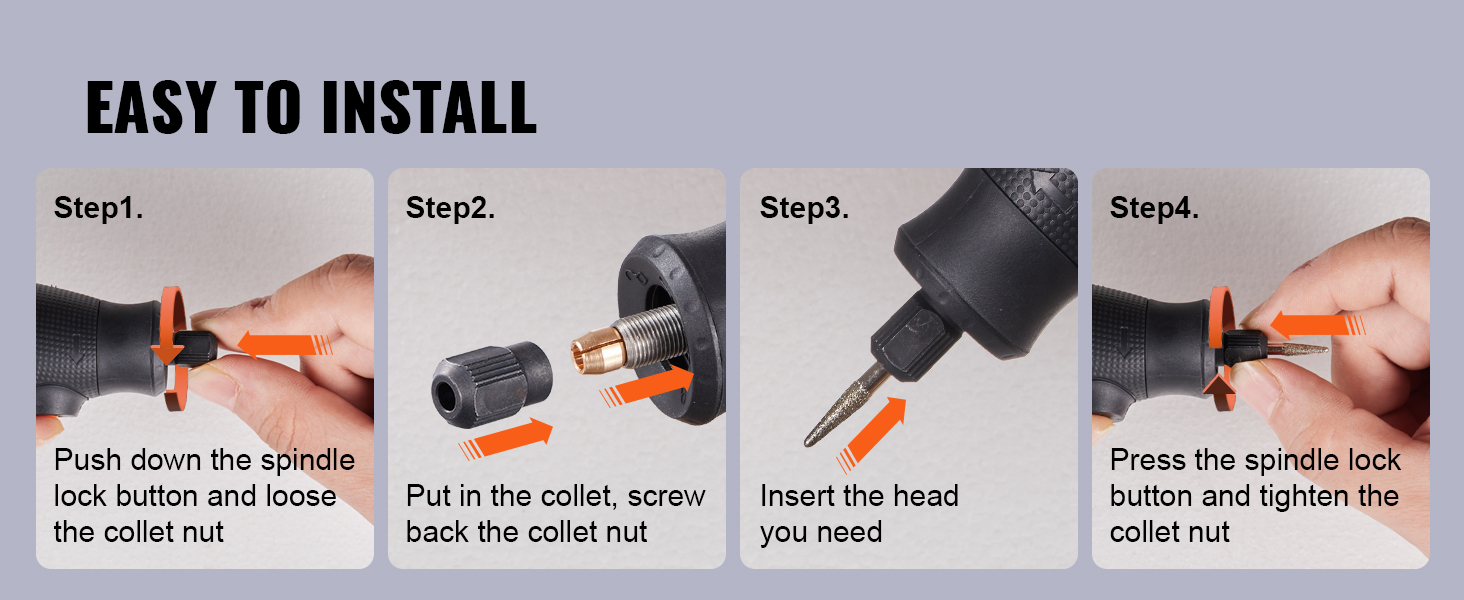 EASY TO INSTALL

Step1.

Push down the spindle lock button and loose the collet nut

Step2.

Put in the collet, screw back the collet nut

Step3.

Insert the head you need

Step4.

Press the spindle lock button and tighten the collet nut