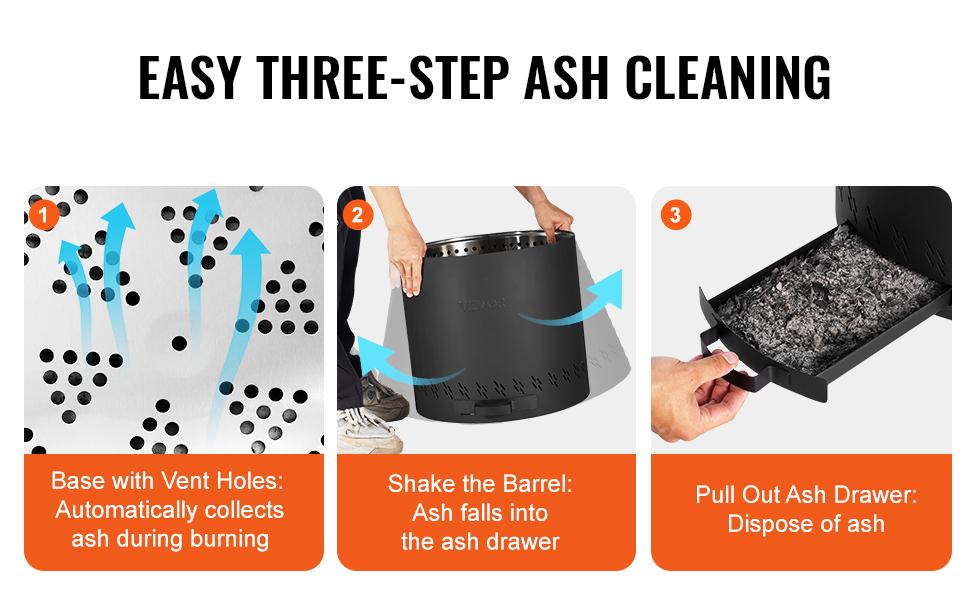 EASY THREE-STEP ASH CLEANING

1

Base with Vent Holes: Automatically collects ash during burning

2

VEVOR

Shake the Barrel: Ash falls into the ash drawer

3

Pull Out Ash Drawer: Dispose of ash