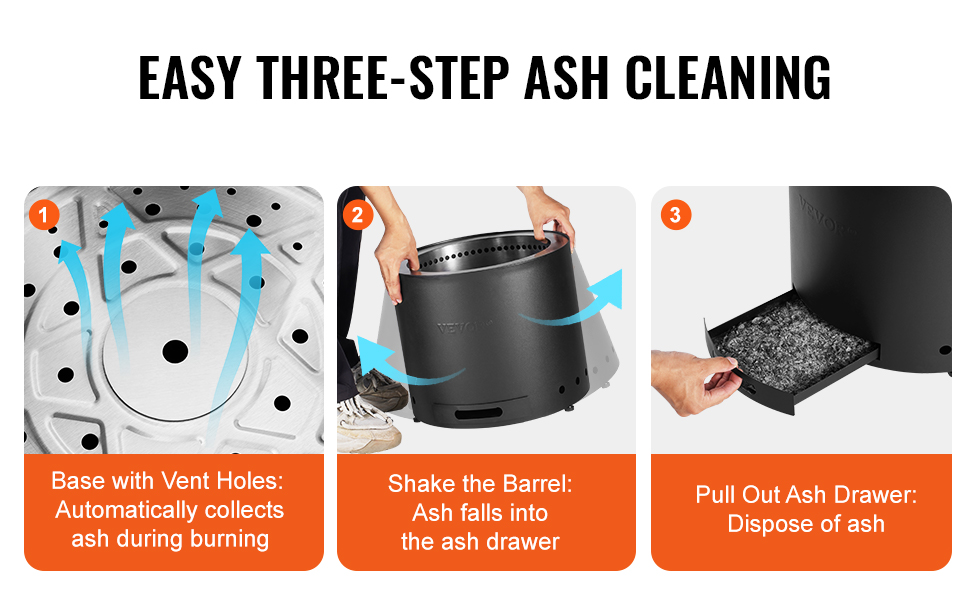 EASY THREE-STEP ASH CLEANING

1

Base with Vent Holes: Automatically collects ash during burning

2

VEVOR

Shake the Barrel: Ash falls into the ash drawer

3

VEVOR

Pull Out Ash Drawer: Dispose of ash