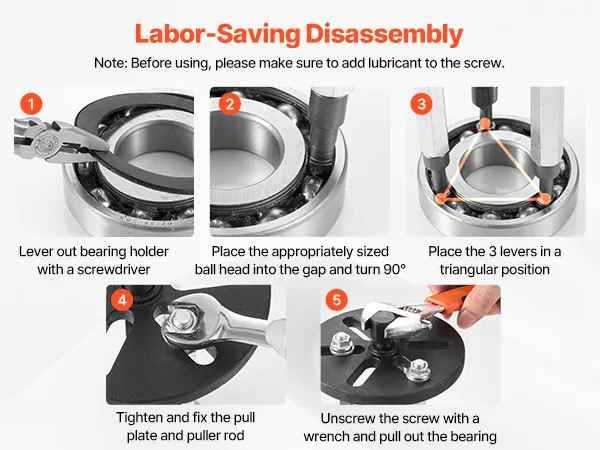 Labor-Saving Disassembly

Note: Before using, please make sure to add lubricant to the screw.

1

Lever out bearing holder with a screwdriver

2

Place the appropriately sized ball head into the gap and turn 90°

3

Place the 3 levers in a triangular position

4

Tighten and fix the pull plate and puller rod

5

Unscrew the screw with a wrench and pull out the bearing