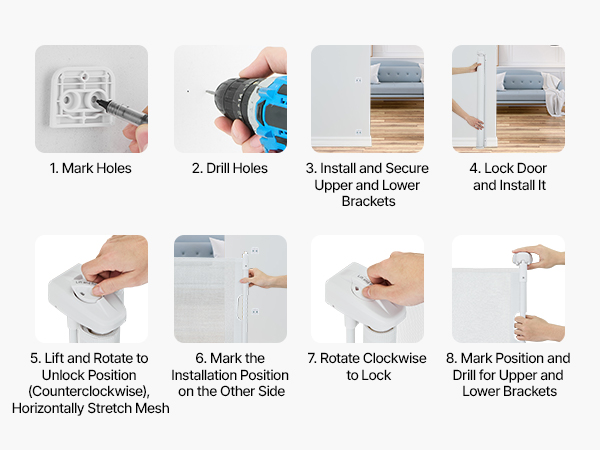 1. Mark Holes

2. Drill Holes

3. Install and Secure Upper and Lower Brackets

4. Lock Door and Install It

5. Lift and Rotate to Unlock Position (Counterclockwise), Horizontally Stretch Mesh

6. Mark the Installation Position on the Other Side

7. Rotate Clockwise to Lock

8. Mark Position and Drill for Upper and Lower Brackets