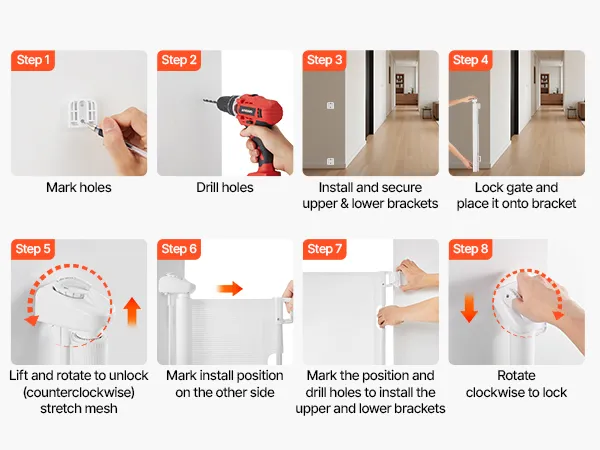 Step 1
Mark holes

Step 2
Drill holes

Step 3
Install and secure upper & lower brackets

Step 4
Lock gate and place it onto bracket

Step 5
Lift and rotate to unlock (counterclockwise) stretch mesh

Step 6
Mark install position on the other side

Step 7
Mark the position and drill holes to install the upper and lower brackets

Step 8
Rotate clockwise to lock