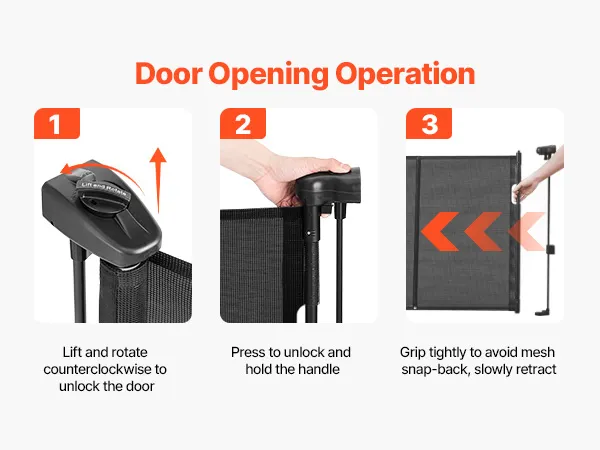 Door Opening Operation

1

Lift and Rotate

Lift and rotate counterclockwise to unlock the door

2

Press to unlock and hold the handle

3

Grip tightly to avoid mesh snap-back, slowly retract