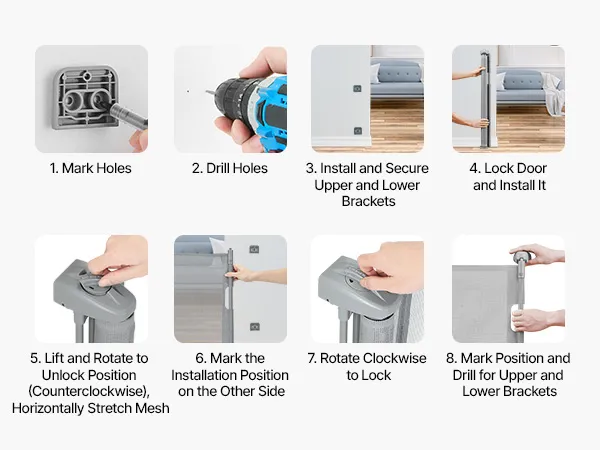 1. Mark Holes

2. Drill Holes

3. Install and Secure Upper and Lower Brackets

4. Lock Door and Install It

5. Lift and Rotate to Unlock Position (Counterclockwise), Horizontally Stretch Mesh

6. Mark the Installation Position on the Other Side

7. Rotate Clockwise to Lock

8. Mark Position and Drill for Upper and Lower Brackets