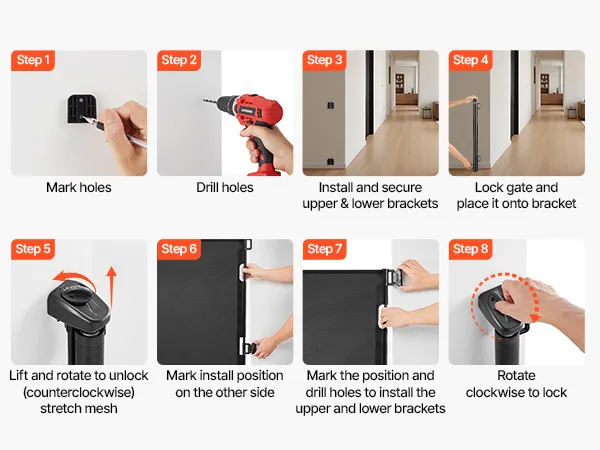 Step 1
Mark holes

Step 2
Drill holes

Step 3
Install and secure upper & lower brackets

Step 4
Lock gate and place it onto bracket

Step 5
Lift and rotate to unlock (counterclockwise) stretch mesh

Step 6
Mark install position on the other side

Step 7
Mark the position and drill holes to install the upper and lower brackets

Step 8
Rotate clockwise to lock