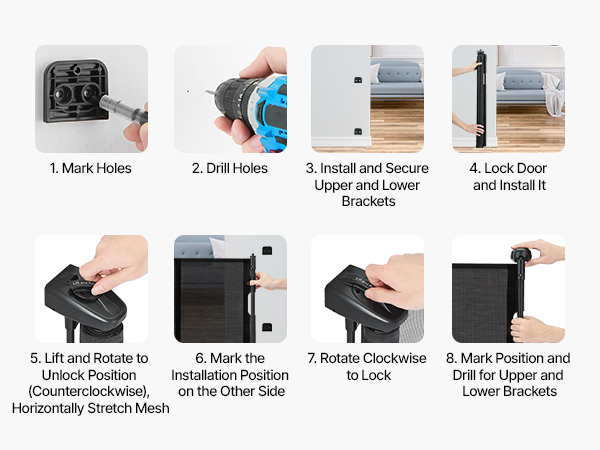 1. Mark Holes

2. Drill Holes

3. Install and Secure Upper and Lower Brackets

4. Lock Door and Install It

5. Lift and Rotate to Unlock Position (Counterclockwise), Horizontally Stretch Mesh

6. Mark the Installation Position on the Other Side

7. Rotate Clockwise to Lock

8. Mark Position and Drill for Upper and Lower Brackets