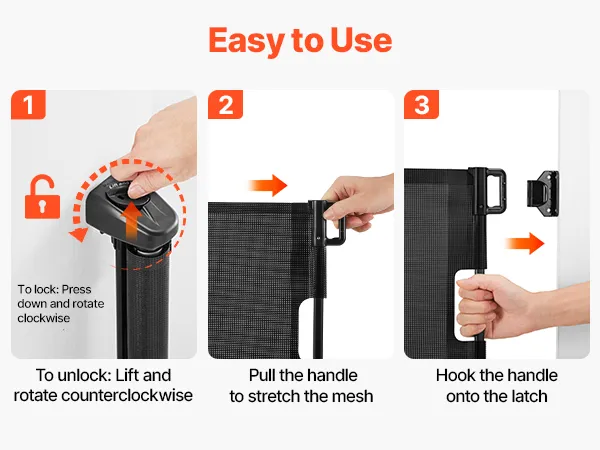 Easy to Use

1

To lock: Press down and rotate clockwise

To unlock: Lift and rotate counterclockwise

2

Pull the handle to stretch the mesh

3

Hook the handle onto the latch