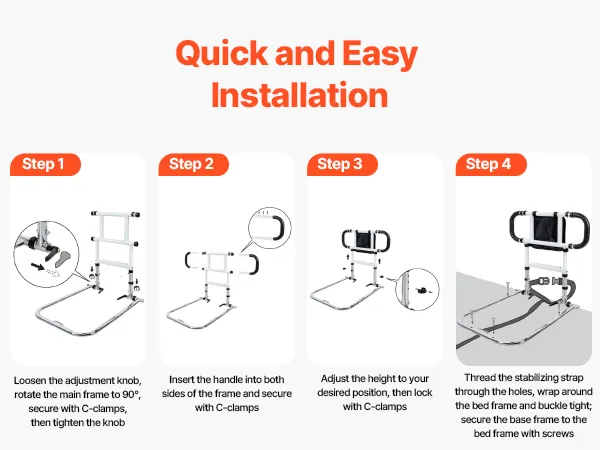 Quick and Easy Installation

Step 1

Loosen the adjustment knob, rotate the main frame to 90°, secure with C-clamps, then tighten the knob

Step 2

Insert the handle into both sides of the frame and secure with C-clamps

Step 3

Adjust the height to your desired position, then lock with C-clamps

Step 4

Thread the stabilizing strap through the holes, wrap around the bed frame and buckle tight; secure the base frame to the bed frame with screws