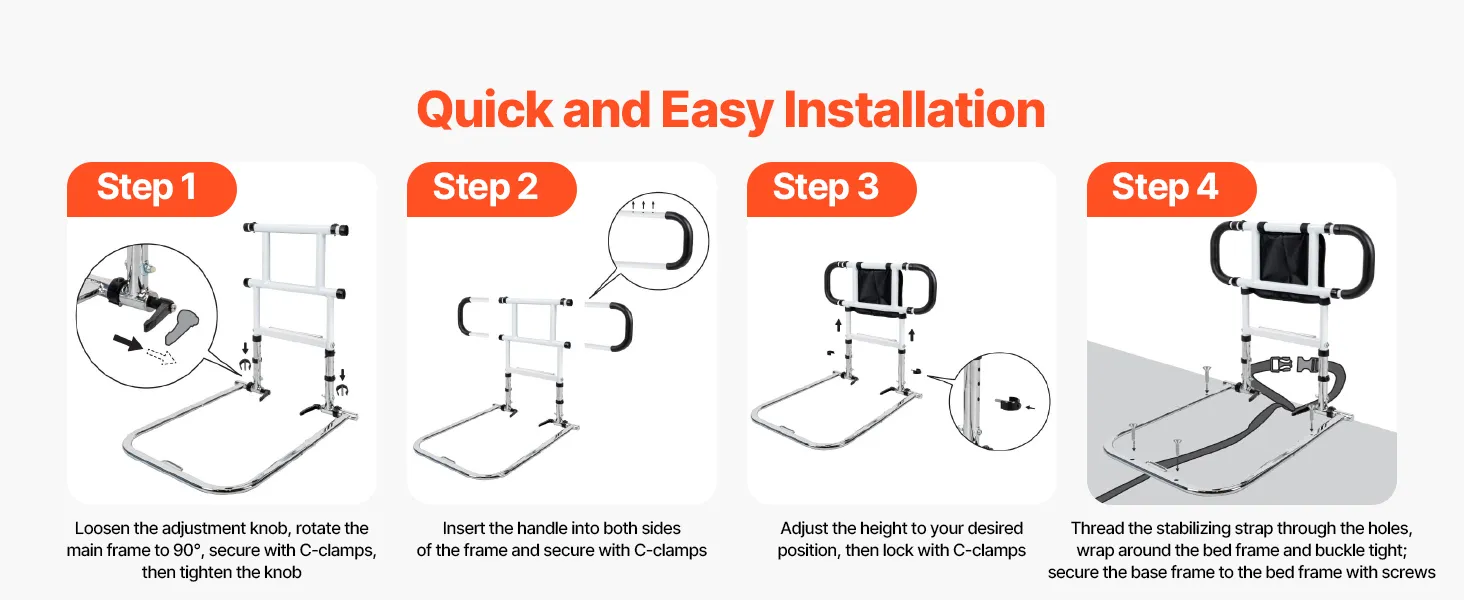 Quick and Easy Installation

Step 1

Loosen the adjustment knob, rotate the main frame to 90°, secure with C-clamps, then tighten the knob

Step 2

Insert the handle into both sides of the frame and secure with C-clamps

Step 3

Adjust the height to your desired position, then lock with C-clamps

Step 4

Thread the stabilizing strap through the holes, wrap around the bed frame and buckle tight; secure the base frame to the bed frame with screws