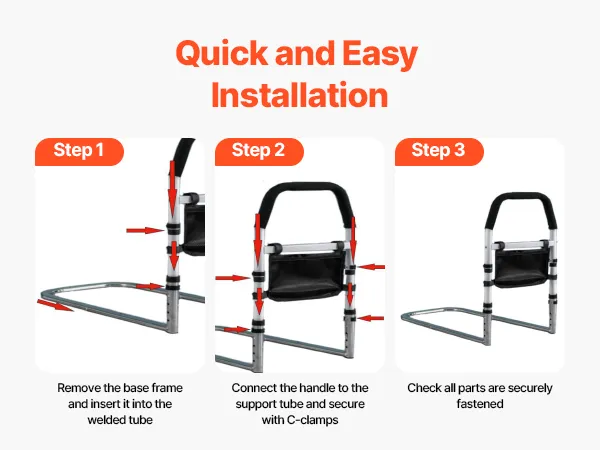 Quick and Easy Installation

Step 1

Remove the base frame and insert it into the welded tube

Step 2

Connect the handle to the support tube and secure with C-clamps

Step 3

Check all parts are securely fastened