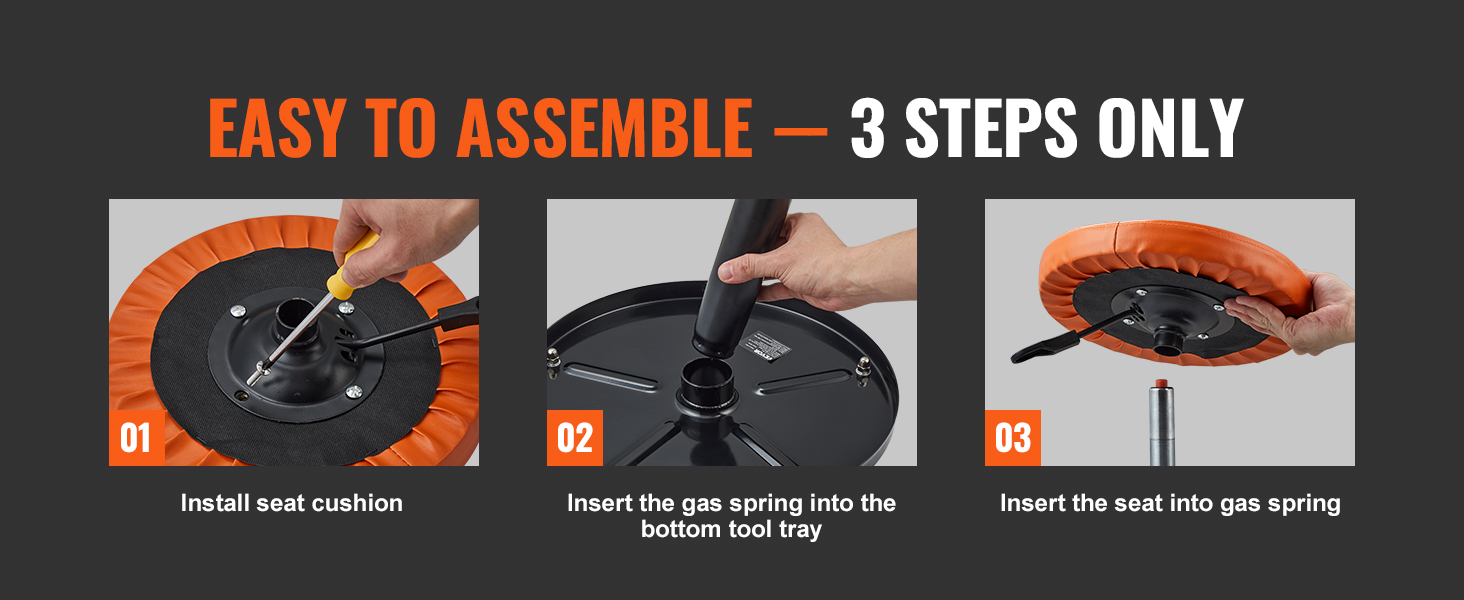 EASY TO ASSEMBLE — 3 STEPS ONLY

01

Install seat cushion

02

Insert the gas spring into the bottom tool tray

03

Insert the seat into gas spring