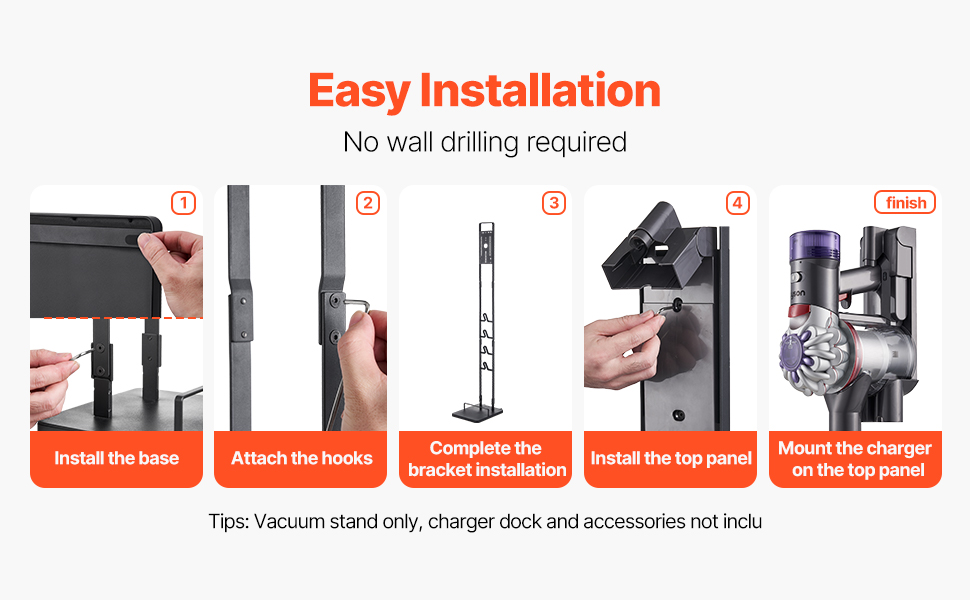 Easy Installation

No wall drilling required

1

Install the base

2

Attach the hooks

3

Complete the bracket installation

4

Install the top panel

finish

Mount the charger on the top panel

Tips: Vacuum stand only, charger dock and accessories not inclu