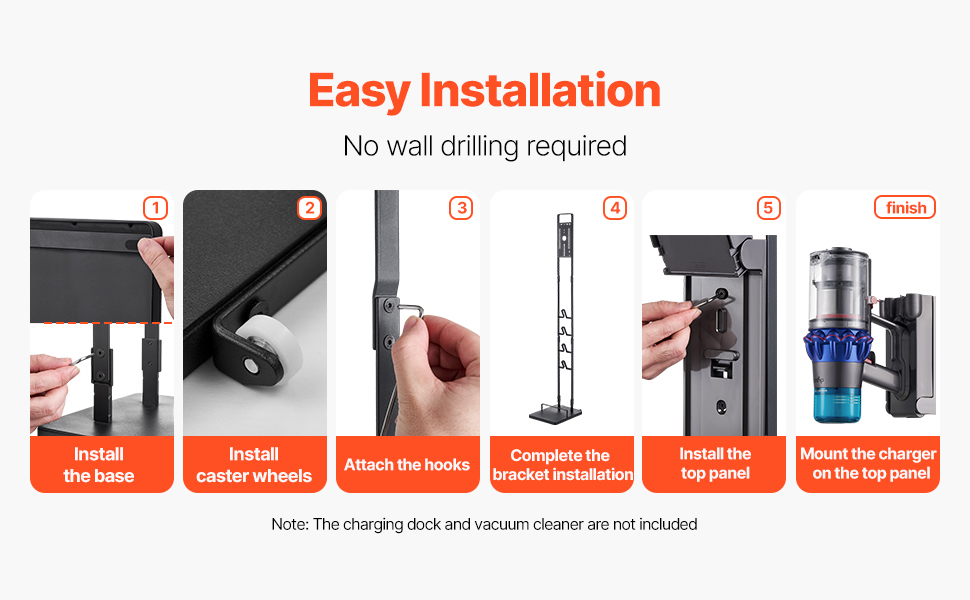 Easy Installation

No wall drilling required

1

Install the base

2

Install caster wheels

3

Attach the hooks

4

Complete the bracket installation

5

Install the top panel

finish

Mount the charger on the top panel

Note: The charging dock and vacuum cleaner are not included