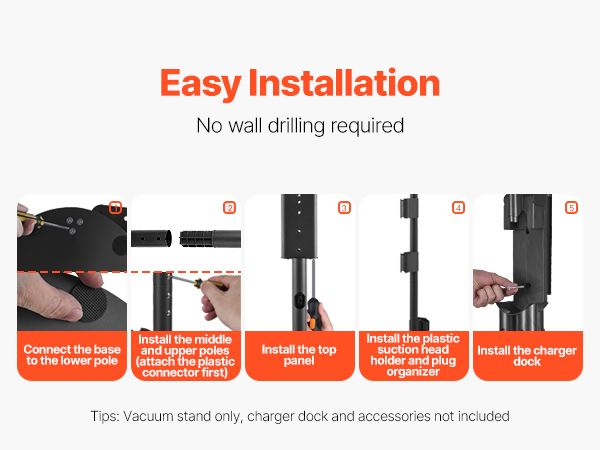 Easy Installation

No wall drilling required

1

Connect the base to the lower pole

2

Install the middle and upper poles (attach the plastic connector first)

3

Install the top panel

4

Install the plastic suction head holder and plug organizer

5

Install the charger dock

Tips: Vacuum stand only, charger dock and accessories not included