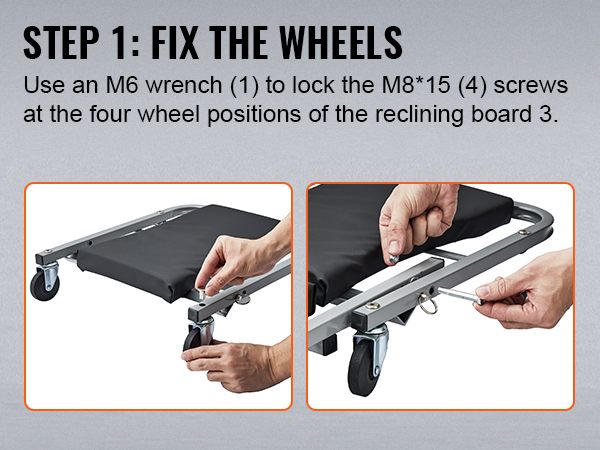 STEP 1: FIX THE WHEELS

Use an M6 wrench (1) to lock the M8*15 (4) screws at the four wheel positions of the reclining board 3.