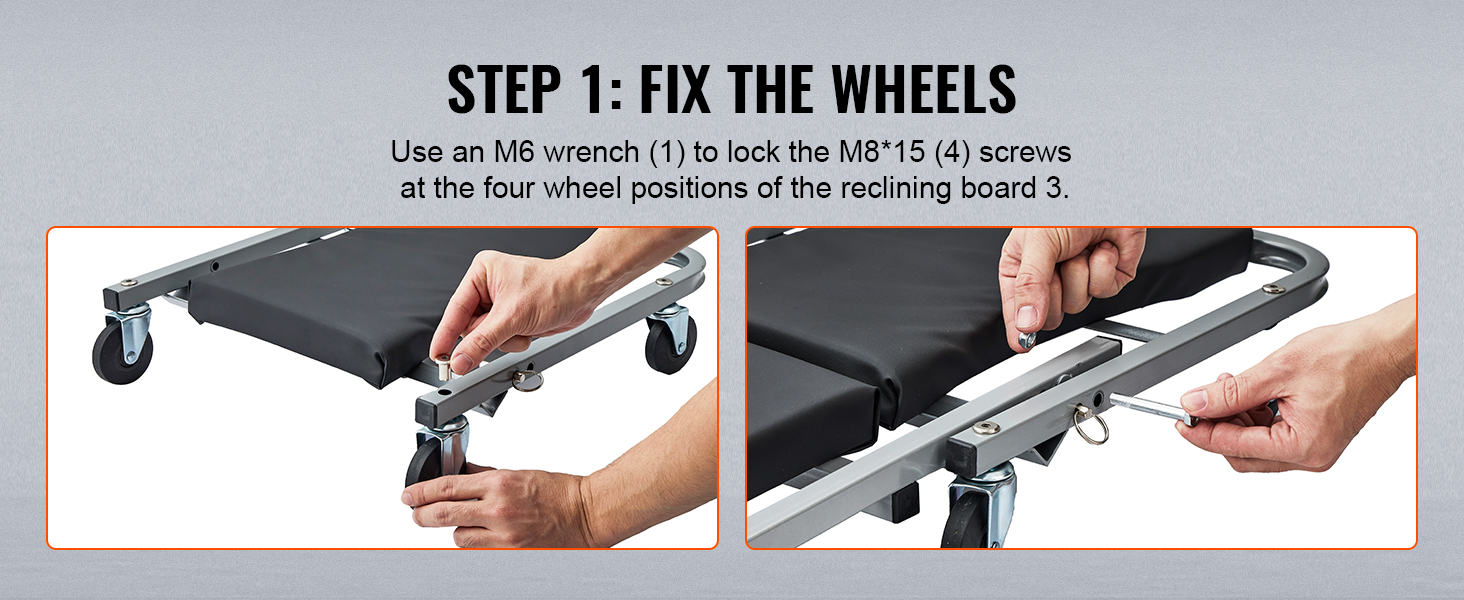 STEP 1: FIX THE WHEELS

Use an M6 wrench (1) to lock the M8*15 (4) screws at the four wheel positions of the reclining board 3.