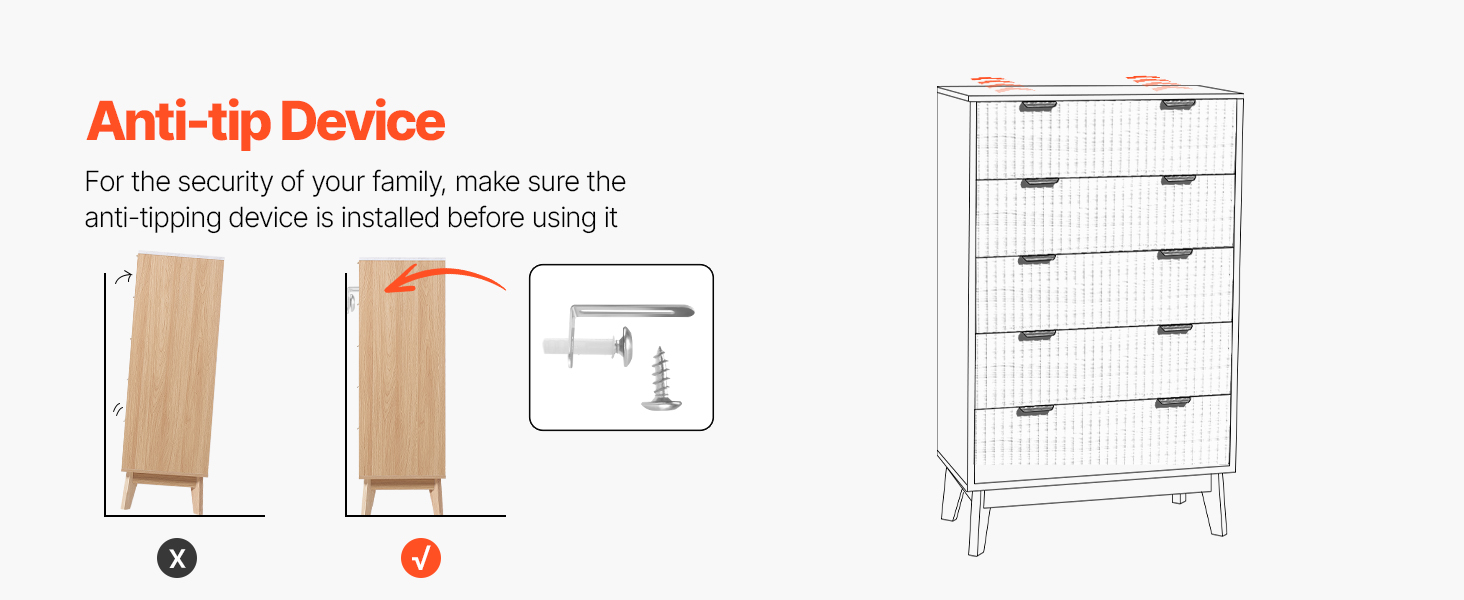 Anti-tip Device

For the security of your family, make sure the anti-tipping device is installed before using it

X

√