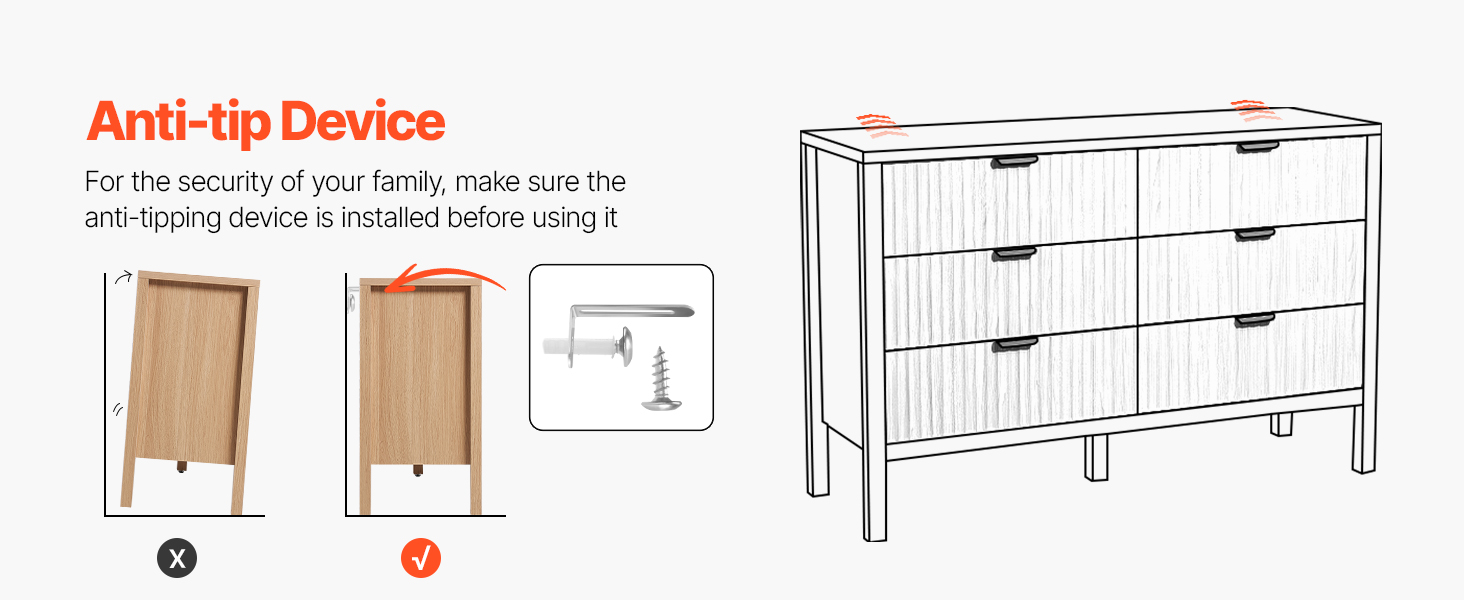 Anti-tip Device

For the security of your family, make sure the anti-tipping device is installed before using it

X

√