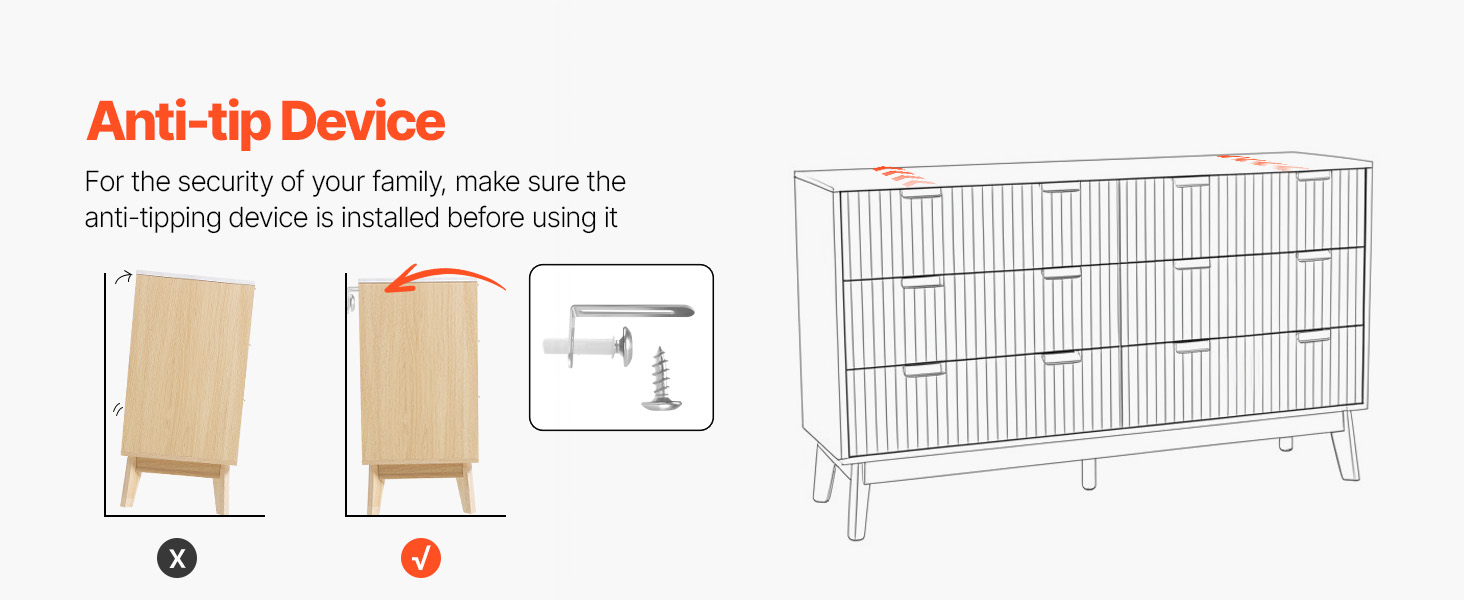 Anti-tip Device

For the security of your family, make sure the anti-tipping device is installed before using it

X

√