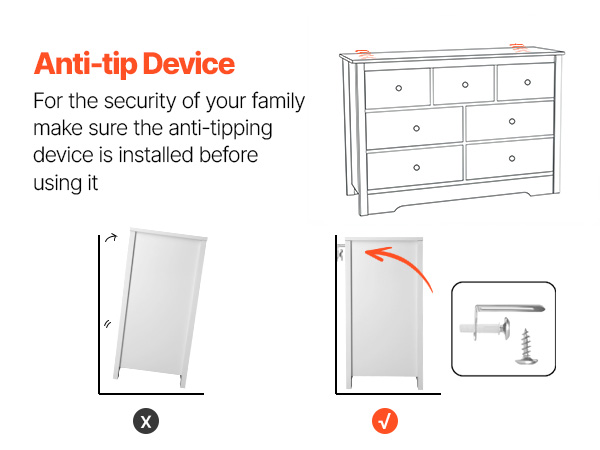 Anti-tip Device

For the security of your family make sure the anti-tipping device is installed before using it

X

√