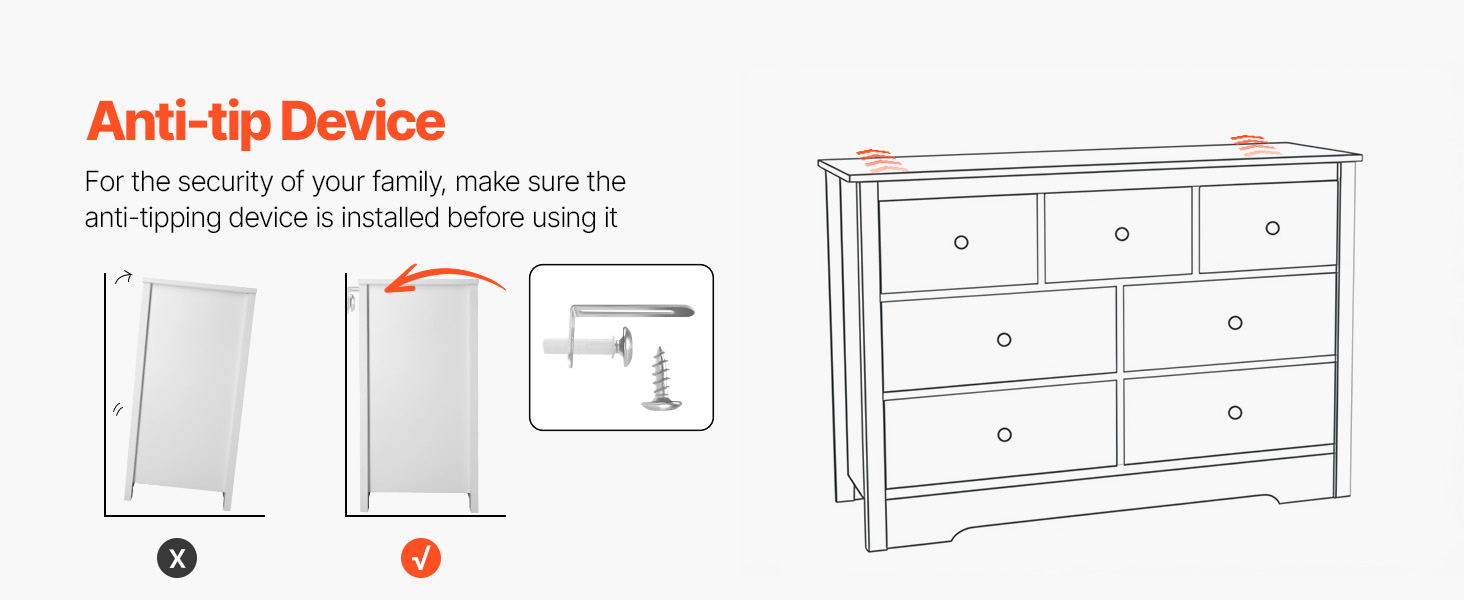 Anti-tip Device

For the security of your family, make sure the anti-tipping device is installed before using it

X

√