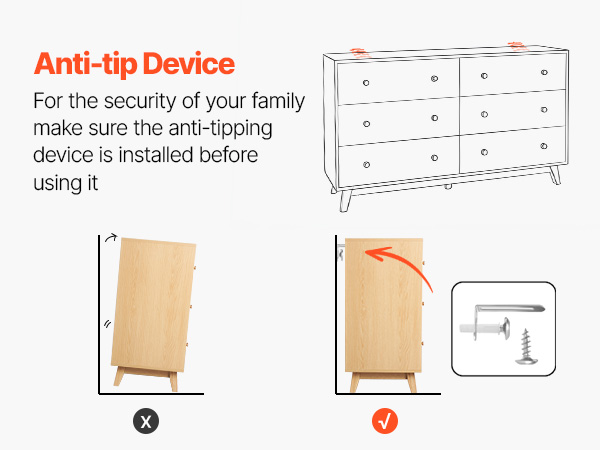 Anti-tip Device

For the security of your family make sure the anti-tipping device is installed before using it

X

√