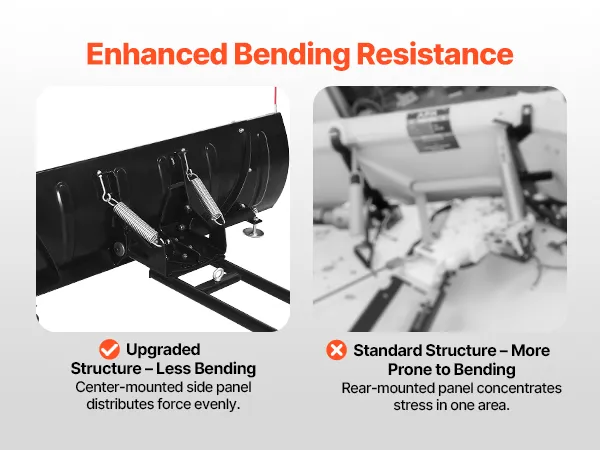 Enhanced Bending Resistance

Upgraded Structure – Less Bending
Center-mounted side panel distributes force evenly.

Standard Structure – More Prone to Bending
Rear-mounted panel concentrates stress in one area.