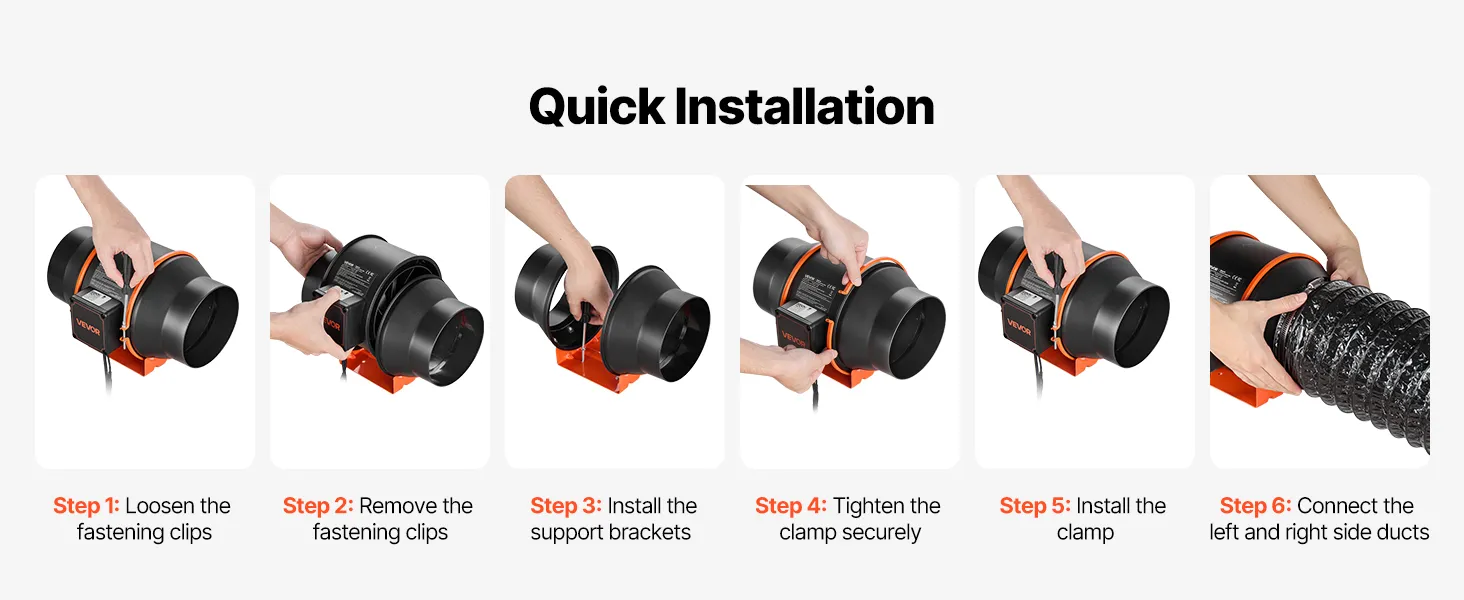 Quick Installation

VEVOR

VEVOR

VEVOR

VEVOR

Step 1: Loosen the fastening clips

Step 2: Remove the fastening clips

Step 3: Install the support brackets

Step 4: Tighten the clamp securely

Step 5: Install the clamp

Step 6: Connect the left and right side ducts