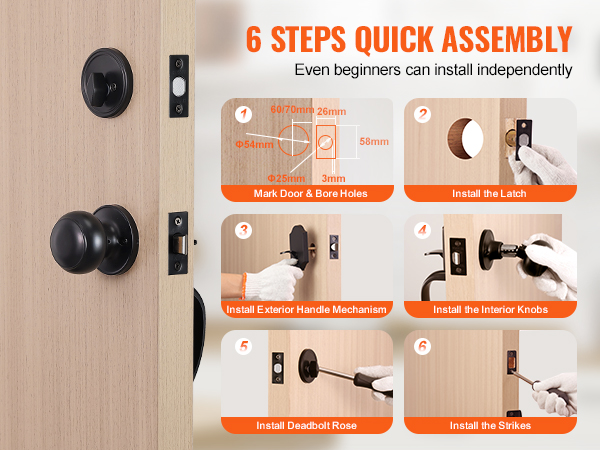 6 STEPS QUICK ASSEMBLY

Even beginners can install independently

1

60/70mm

26mm

Φ54mm

58mm

Φ25mm

3mm

Mark Door & Bore Holes

2

Install the Latch

3

Install Exterior Handle Mechanism

4

Install the Interior Knobs

5

Install Deadbolt Rose

6

Install the Strikes