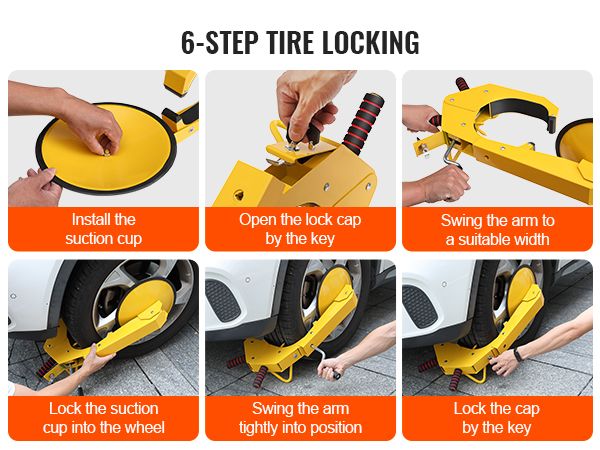 6-STEP TIRE LOCKING

Install the suction cup

Open the lock cap by the key

Swing the arm to a suitable width

Lock the suction cup into the wheel

Swing the arm tightly into position

Lock the cap by the key