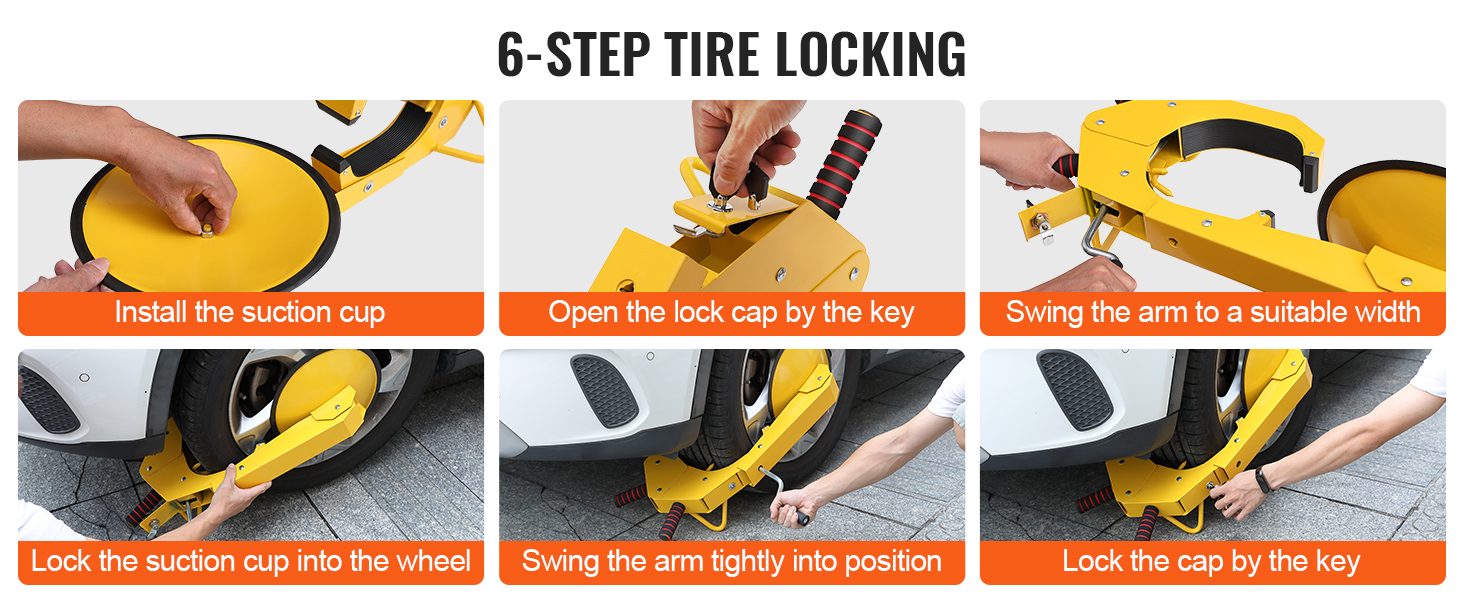 6-STEP TIRE LOCKING

Install the suction cup

Open the lock cap by the key

Swing the arm to a suitable width

Lock the suction cup into the wheel

Swing the arm tightly into position

Lock the cap by the key