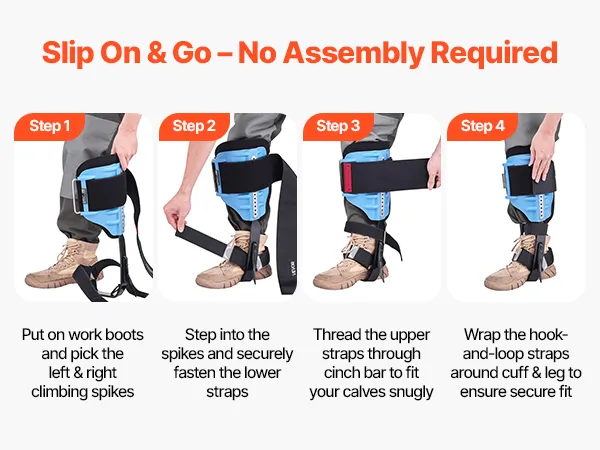 Slip On & Go – No Assembly Required

Step 1

Put on work boots and pick the left & right climbing spikes

Step 2

VEVOR

Step into the spikes and securely fasten the lower straps

Step 3

Thread the upper straps through cinch bar to fit your calves snugly

Step 4

Wrap the hook-and-loop straps around cuff & leg to ensure secure fit