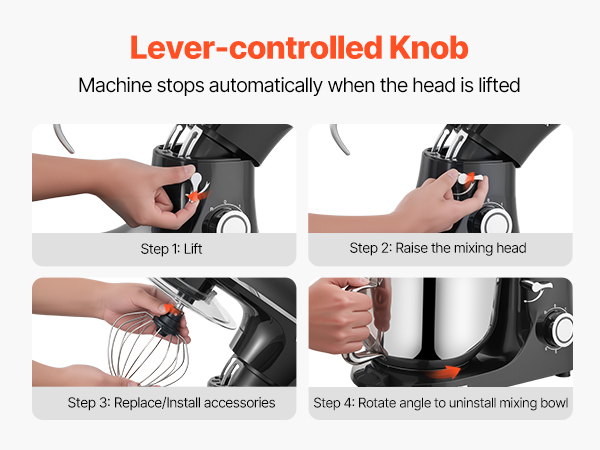 Lever-controlled Knob

Machine stops automatically when the head is lifted

Step 1: Lift

Step 2: Raise the mixing head

Step 3: Replace/Install accessories

Step 4: Rotate angle to uninstall mixing bowl