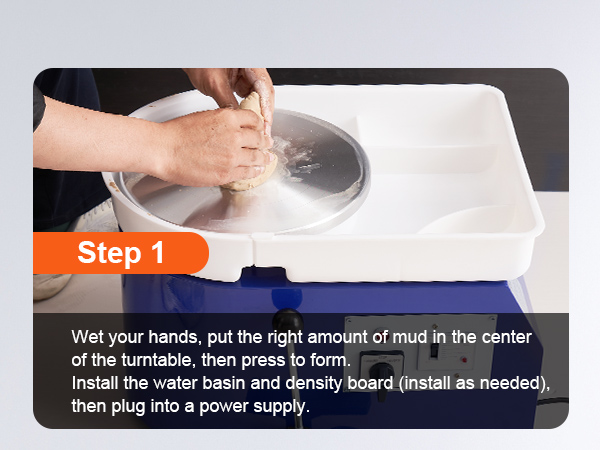 Step 1

Wet your hands, put the right amount of mud in the center of the turntable, then press to form.
Install the water basin and density board (install as needed), then plug into a power supply.