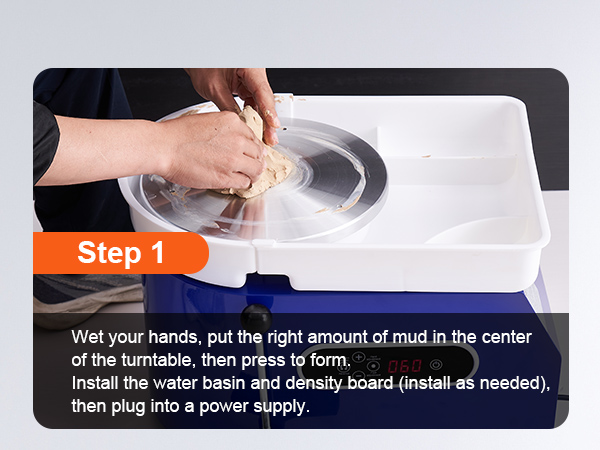 Step 1

Wet your hands, put the right amount of mud in the center of the turntable, then press to form.
Install the water basin and density board (install as needed), then plug into a power supply.

060