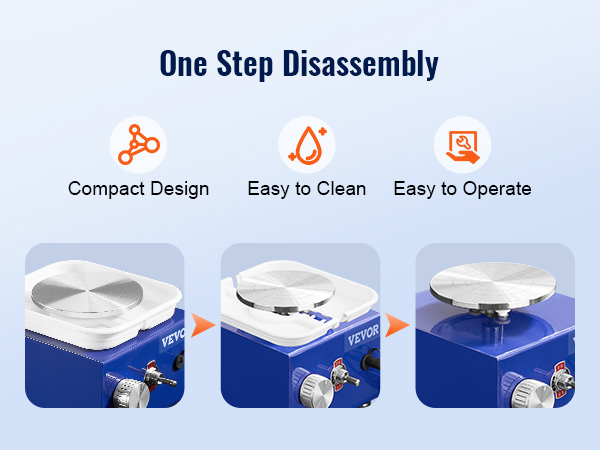 One Step Disassembly

Compact Design

Easy to Clean

Easy to Operate

VEVOR

VEVOR