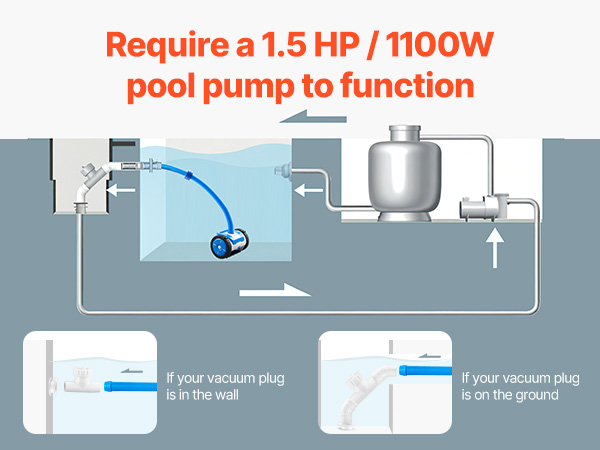 Require a 1.5 HP / 1100W pool pump to function

If your vacuum plug is in the wall

If your vacuum plug is on the ground