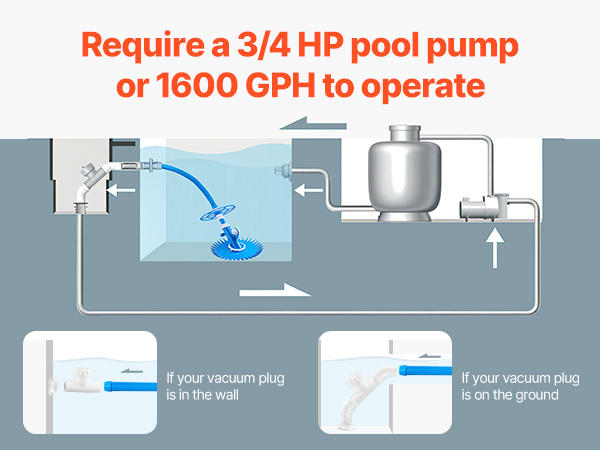 Require a 3/4 HP pool pump or 1600 GPH to operate

If your vacuum plug is in the wall

If your vacuum plug is on the ground