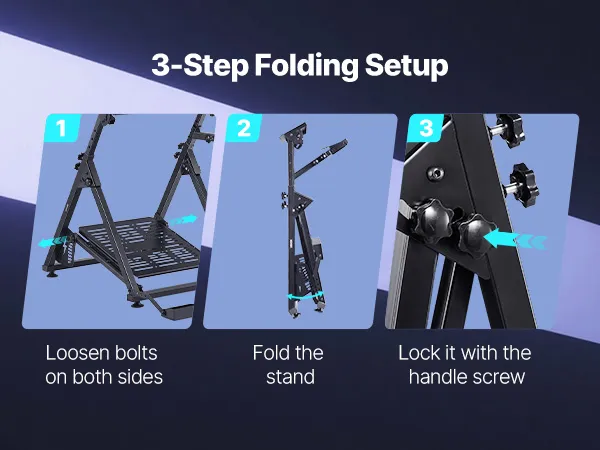 3-Step Folding Setup

1

Loosen bolts on both sides

2

Fold the stand

3

Lock it with the handle screw