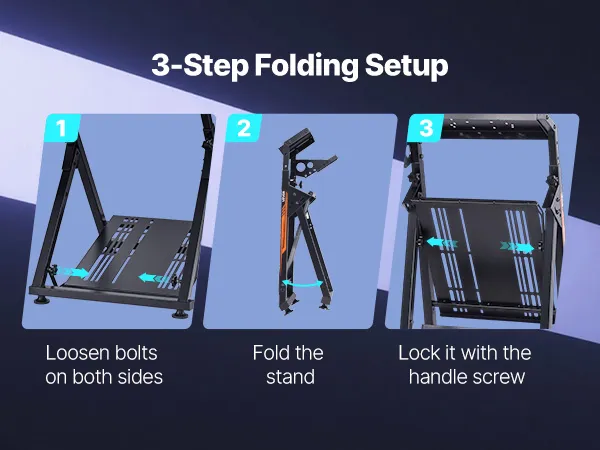 3-Step Folding Setup

1

Loosen bolts on both sides

2

Fold the stand

3

Lock it with the handle screw