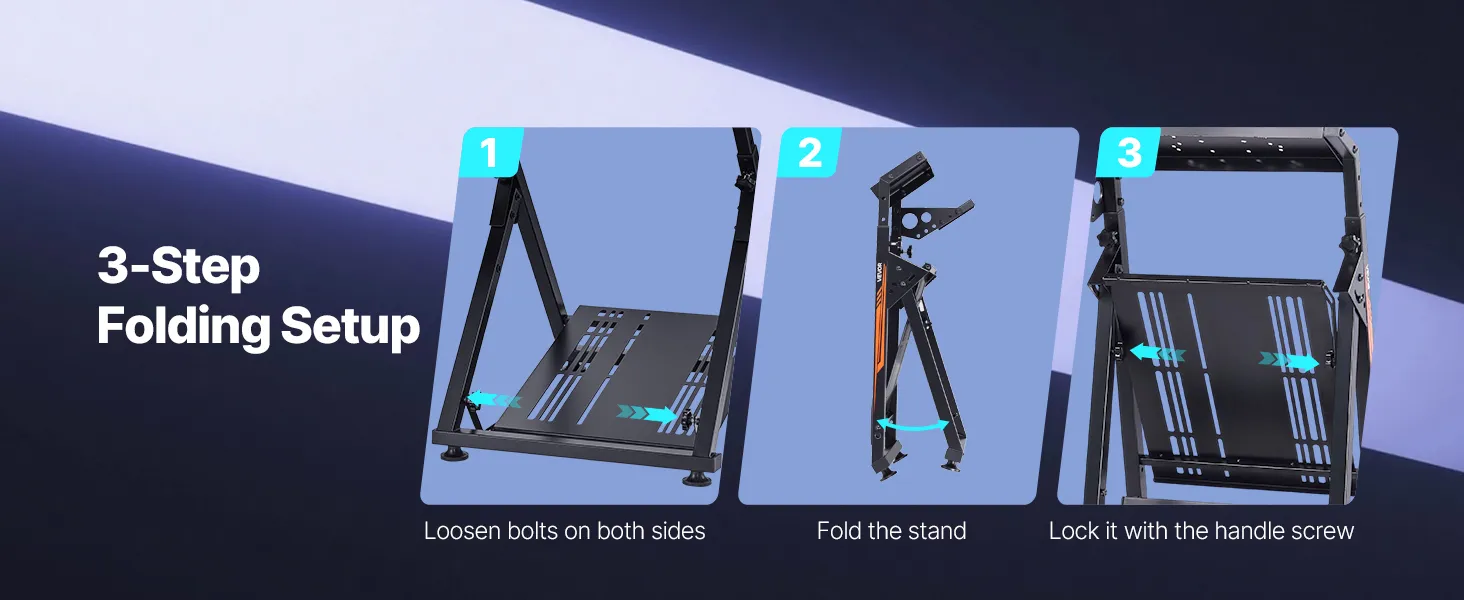 3-Step Folding Setup

1

Loosen bolts on both sides

2

VEVOR

Fold the stand

3

Lock it with the handle screw