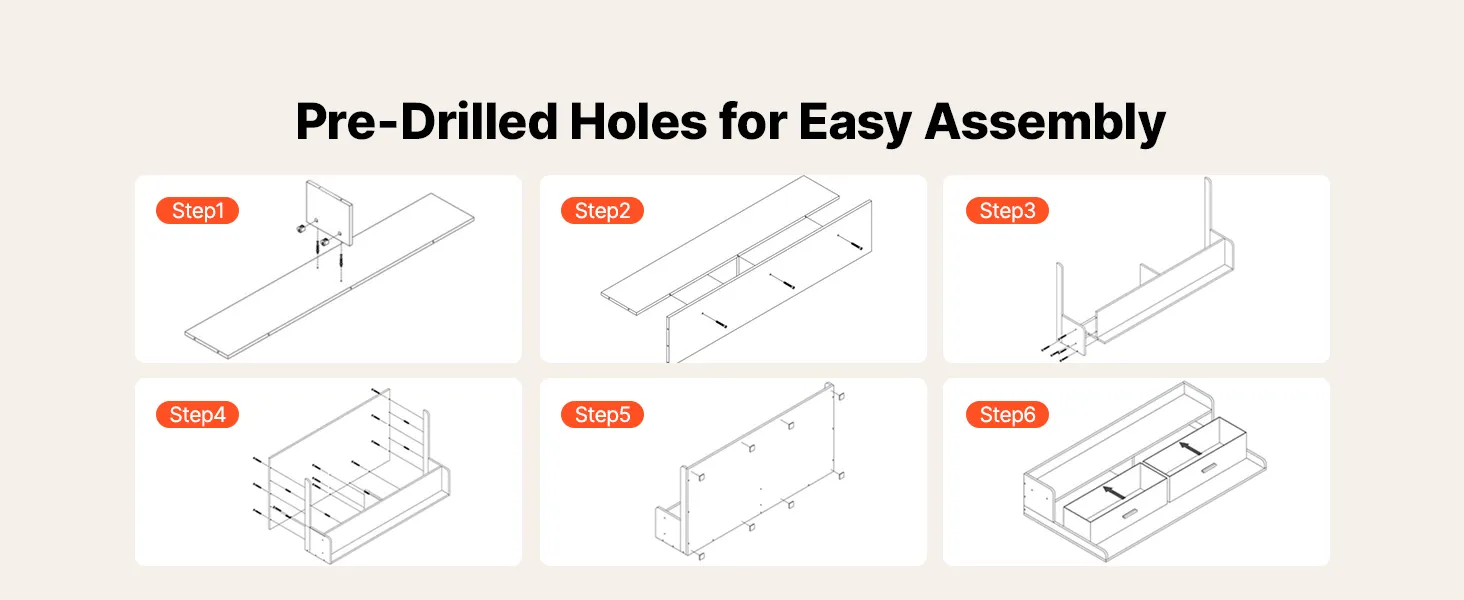 Pre-Drilled Holes for Easy Assembly

Step1

Step2

Step3

Step4

Step5

Step6