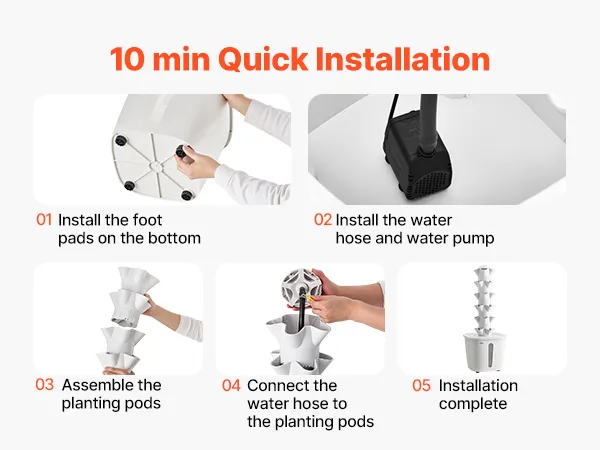 10 min Quick Installation

01 Install the foot pads on the bottom

02 Install the water hose and water pump

03 Assemble the planting pods

04 Connect the water hose to the planting pods

05 Installation complete