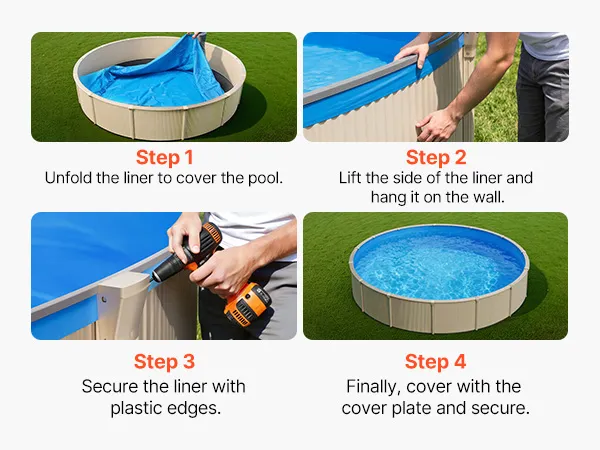 Step 1
Unfold the liner to cover the pool.

Step 2
Lift the side of the liner and hang it on the wall.

Step 3
Secure the liner with plastic edges.

Step 4
Finally, cover with the cover plate and secure.