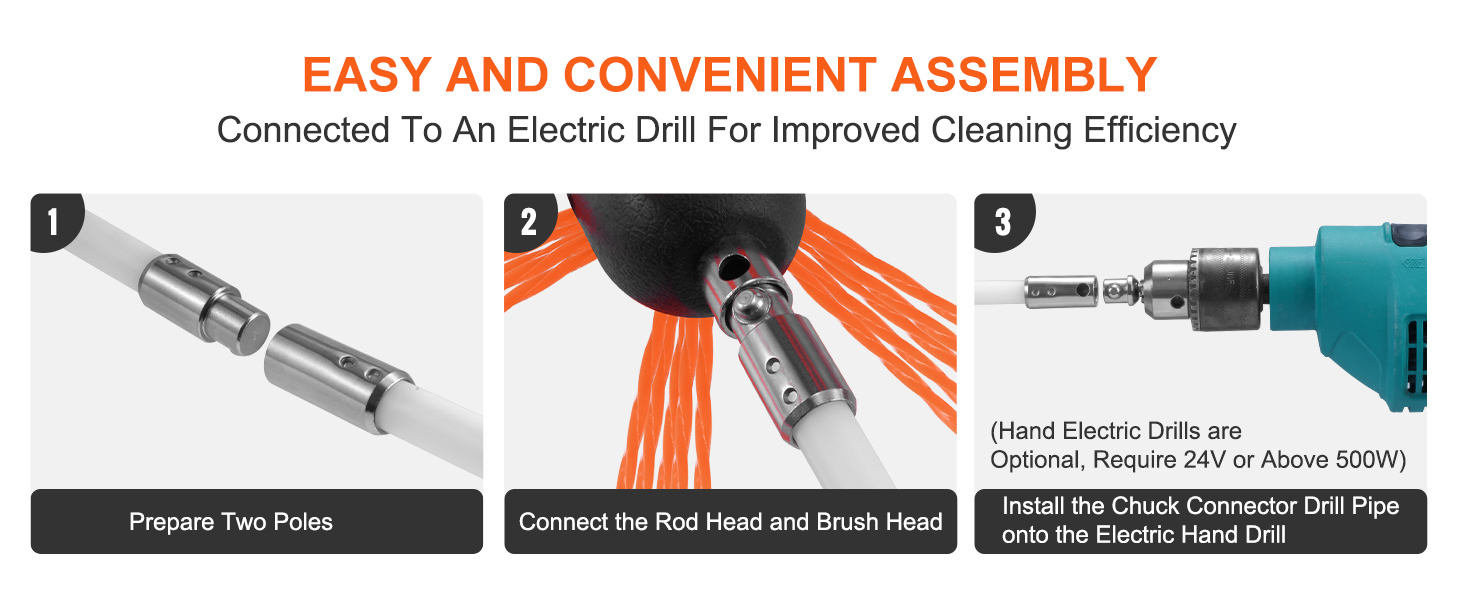 EASY AND CONVENIENT ASSEMBLY

Connected To An Electric Drill For Improved Cleaning Efficiency

1

Prepare Two Poles

2

Connect the Rod Head and Brush Head

3

(Hand Electric Drills are Optional, Require 24V or Above 500W)

Install the Chuck Connector Drill Pipe onto the Electric Hand Drill