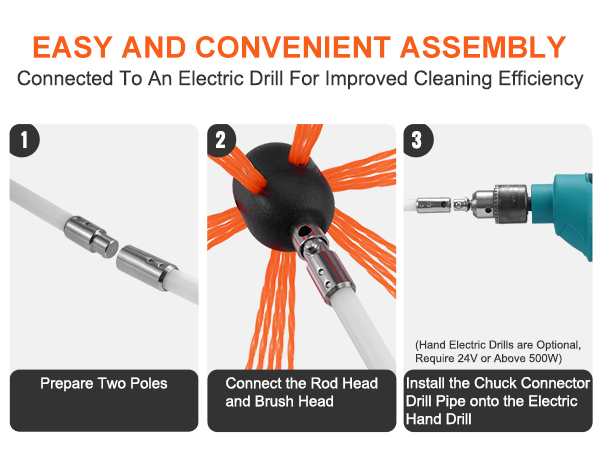 EASY AND CONVENIENT ASSEMBLY
Connected To An Electric Drill For Improved Cleaning Efficiency

1

Prepare Two Poles

2

Connect the Rod Head and Brush Head

3

(Hand Electric Drills are Optional, Require 24V or Above 500W)

Install the Chuck Connector Drill Pipe onto the Electric Hand Drill