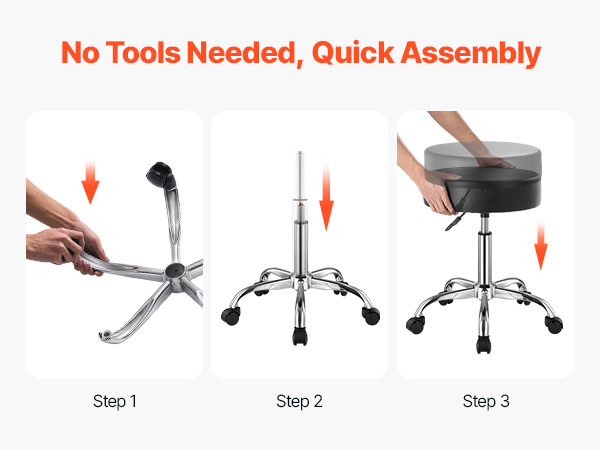 No Tools Needed, Quick Assembly

Step 1

Step 2

Step 3